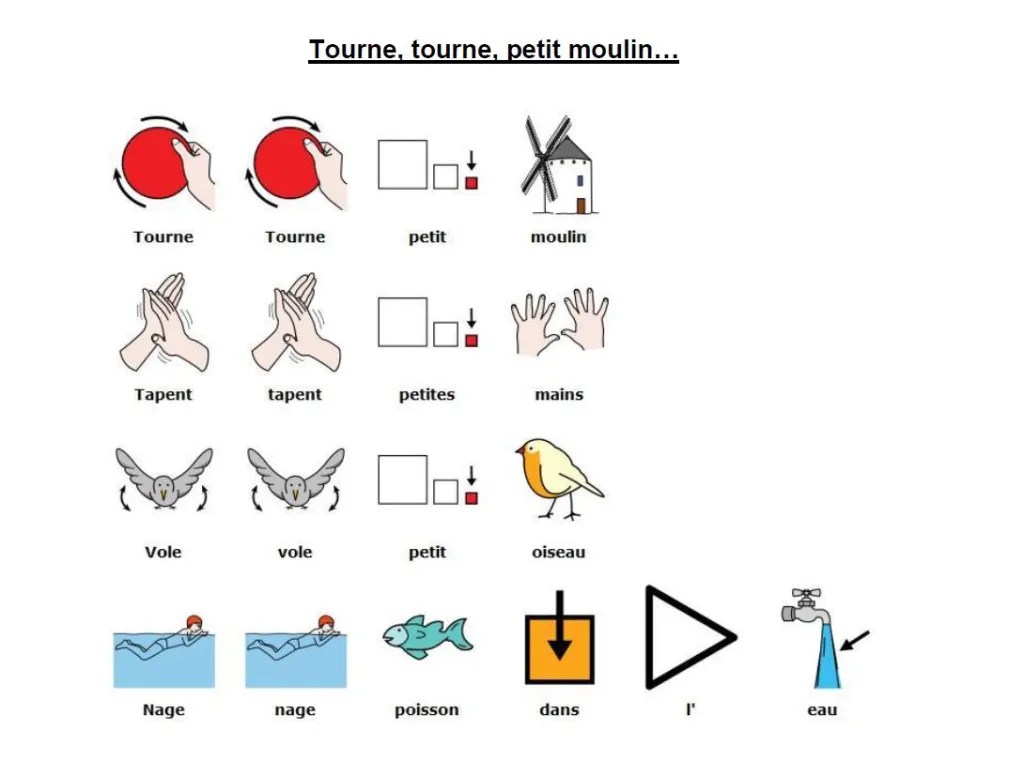 Tourne, tourne, petit moulin…

Tourne Tourne petit moulin

Tapent tapent petites mains

Vole vole petit oiseau

Nage nage poisson dans l' eau