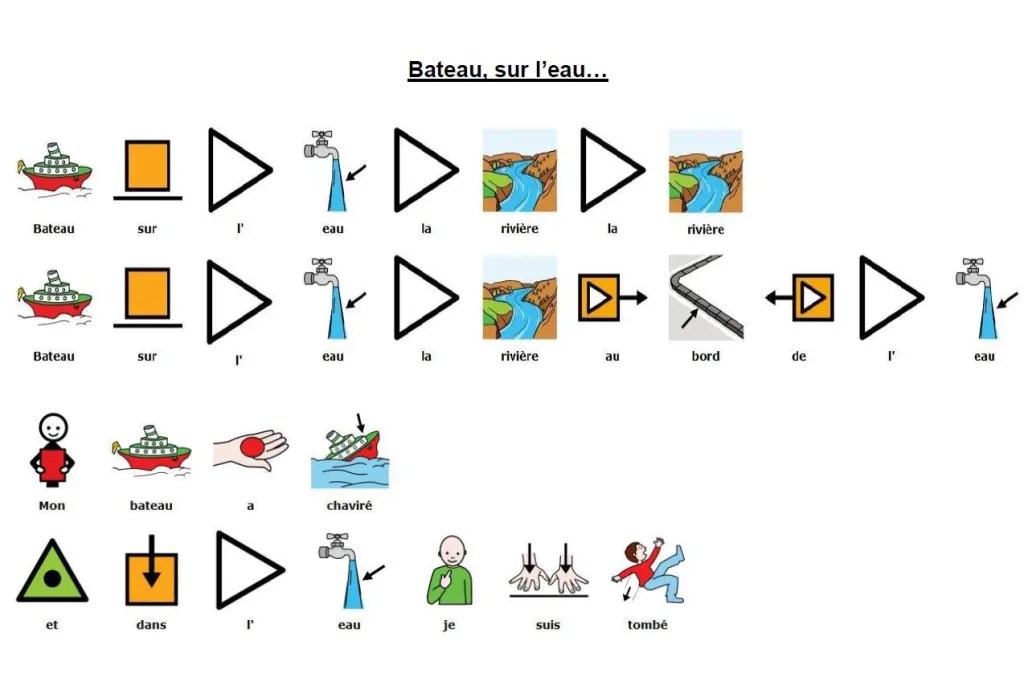 Bateau, sur l'eau…

Bateau sur l' eau la rivière la rivière

Bateau sur l' eau la rivière au bord de l' eau

Mon bateau a chaviré

et dans l' eau je suis tombé