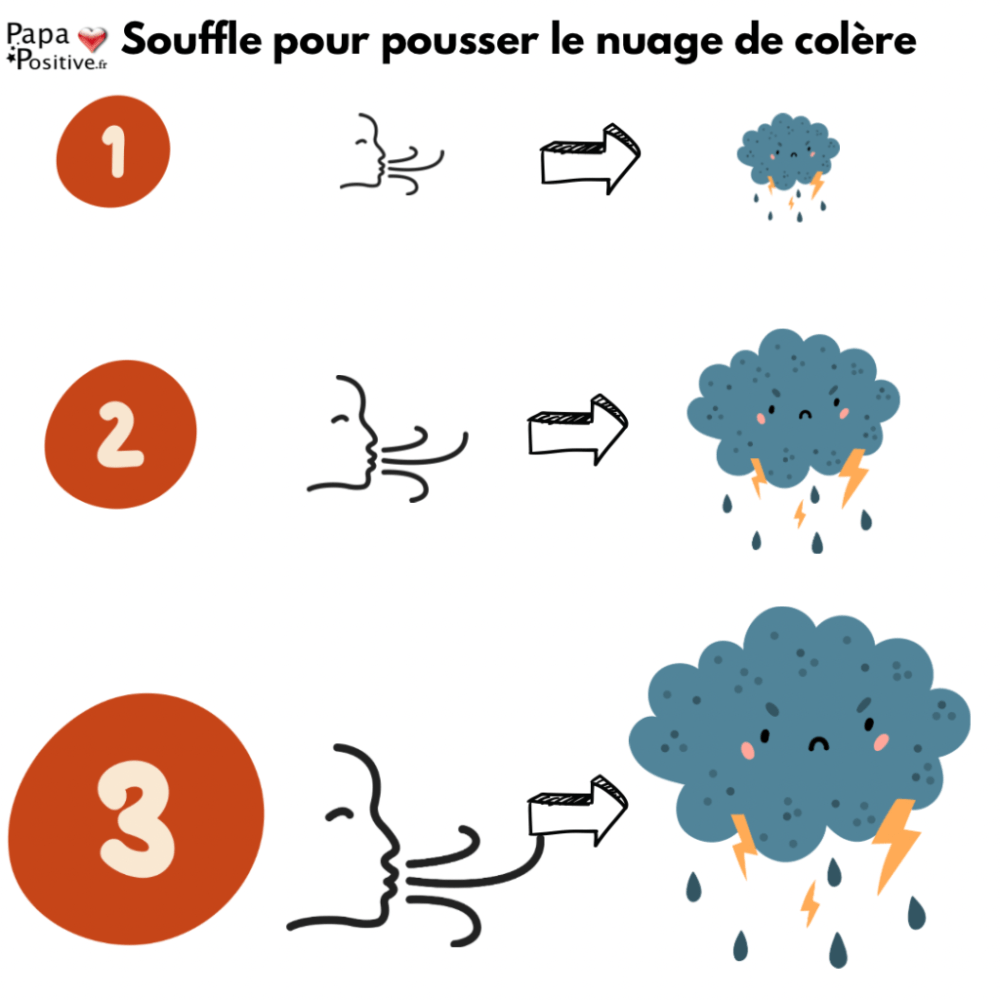 Papa Positive.fr

Souffle pour pousser le nuage de colère

1

2

3