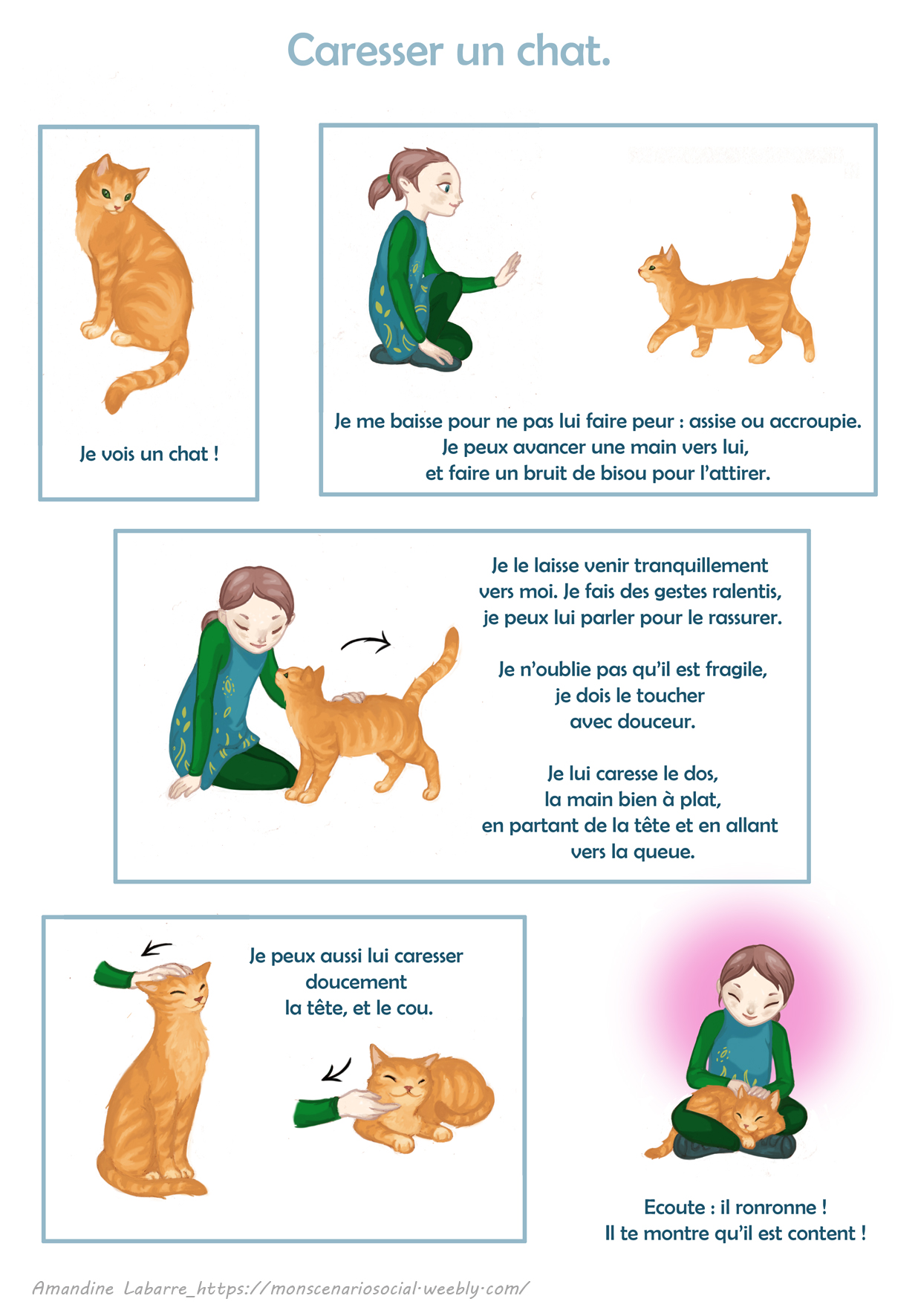 Caresser un chat.

Je vois un chat !

Je me baisse pour ne pas lui faire peur : assise ou accroupie.
Je peux avancer une main vers lui,
et faire un bruit de bisou pour l'attirer.

Je le laisse venir tranquillement vers moi. Je fais des gestes ralentis, je peux lui parler pour le rassurer.

Je n'oublie pas qu'il est fragile, je dois le toucher avec douceur.

Je lui caresse le dos, la main bien à plat, en partant de la tête et en allant vers la queue.

Je peux aussi lui caresser doucement la tête, et le cou.

Ecoute : il ronronne !
Il te montre qu'il est content !

Amandine Labarre_https://monscenariosocial.weebly.com/